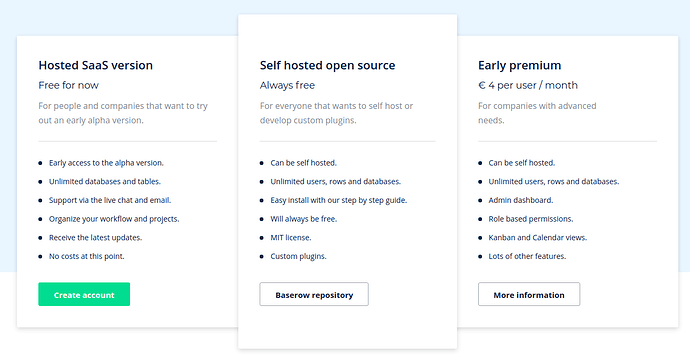 Hosted SaaS version

Free for now

For people and companies that want to try out an early alpha version.

- Early access to the alpha version.
- Unlimited databases and tables.
- Support via the live chat and email.
- Organize your workflow and projects.
- Receive the latest updates.
- No costs at this point.

Create account

Self hosted open source

Always free

For everyone that wants to self host or develop custom plugins.

- Can be self hosted.
- Unlimited users, rows and databases.
- Easy install with our step by step guide.
- Will always be free.
- MIT license.
- Custom plugins.

Baserow repository

Early premium

€ 4 per user / month

For companies with advanced needs.

- Can be self hosted.
- Unlimited users, rows and databases.
- Admin dashboard.
- Role based permissions.
- Kanban and Calendar views.
- Lots of other features.

More information