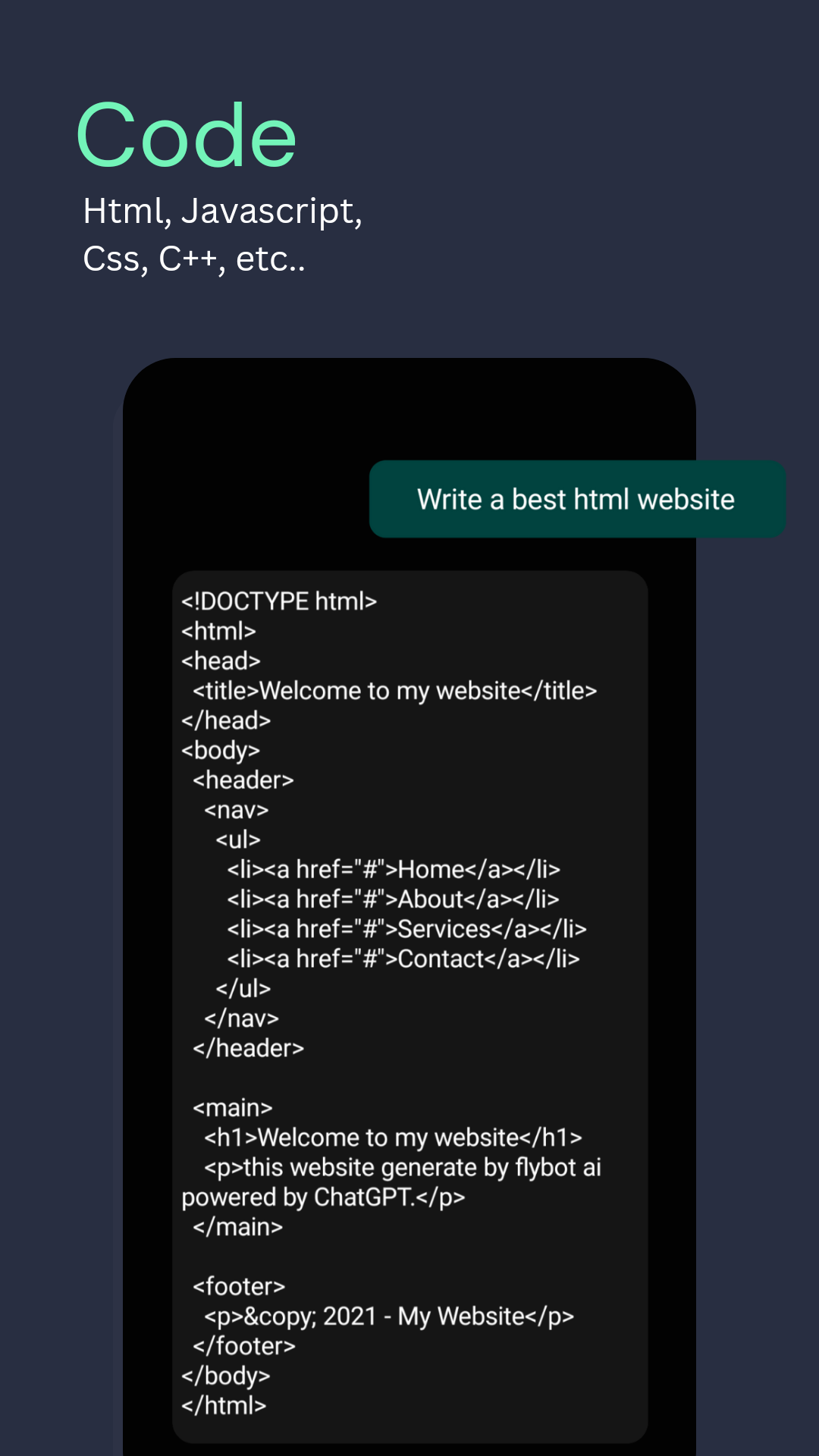 Code
Html, Javascript, Css, C++, etc..

Write a best html website

<!DOCTYPE html>
<html>
<head>
  <title>Welcome to my website</title>
</head>
<body>
  <header>
    <nav>
      <ul>
        <li><a href="#">Home</a></li>
        <li><a href="#">About</a></li>
        <li><a href="#">Services</a></li>
        <li><a href="#">Contact</a></li>
      </ul>
    </nav>
  </header>

  <main>
    <h1>Welcome to my website</h1>
    <p>this website generate by flybot ai powered by ChatGPT.</p>
  </main>

  <footer>
    <p>&copy; 2021 - My Website</p>
  </footer>
</body>
</html>